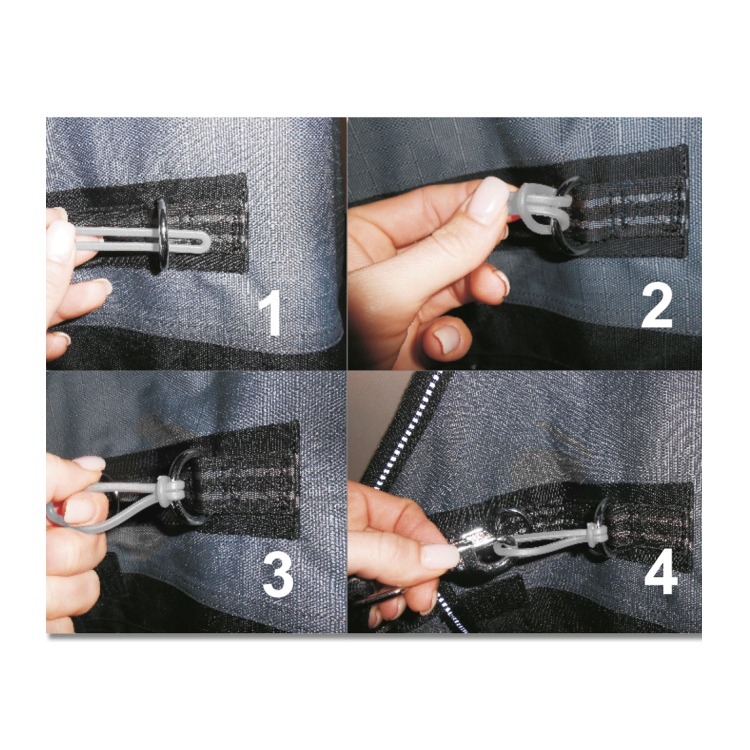 1
2
3
4